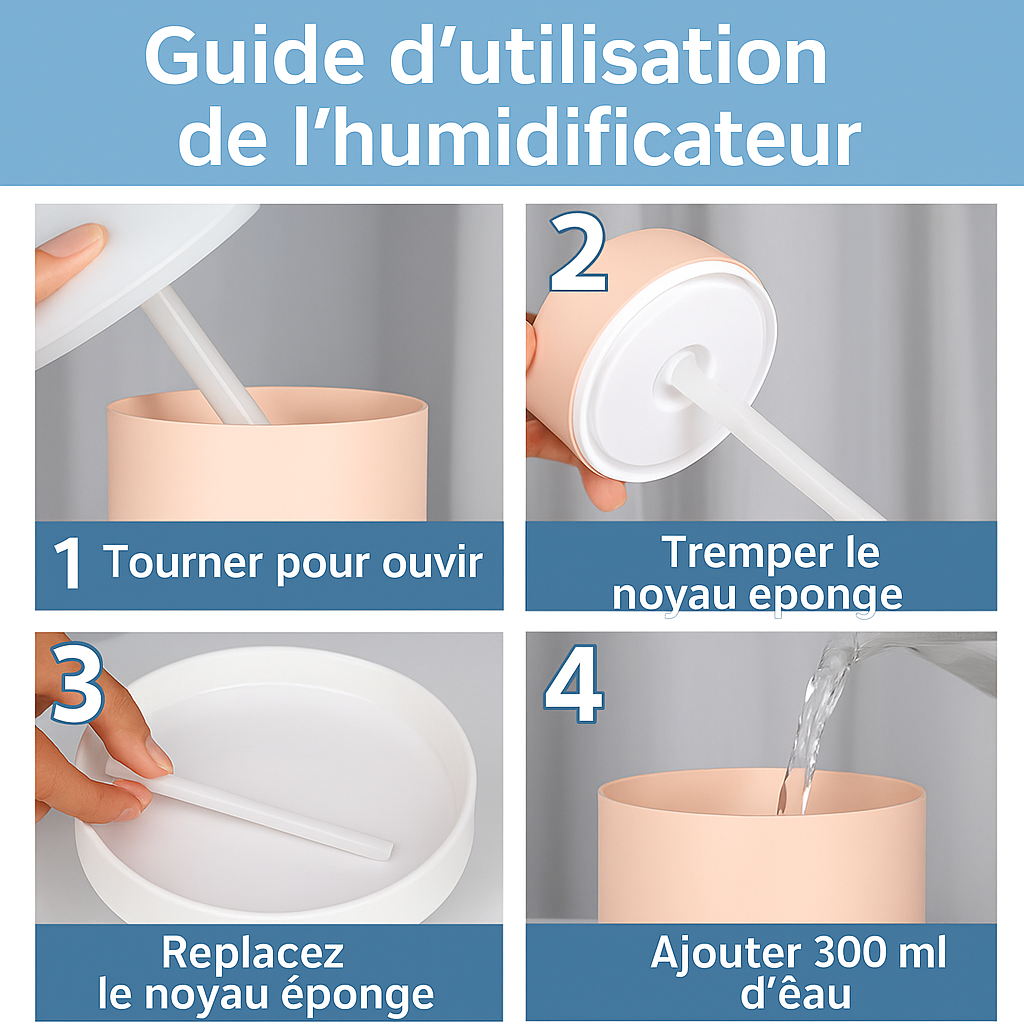 Guide d’utilisation de l’humidificateur

1 Tourner pour ouvir

2

Tremper le noyau eponge

3

Replacez le noyau éponge

4

Ajouter 300 ml d’êau